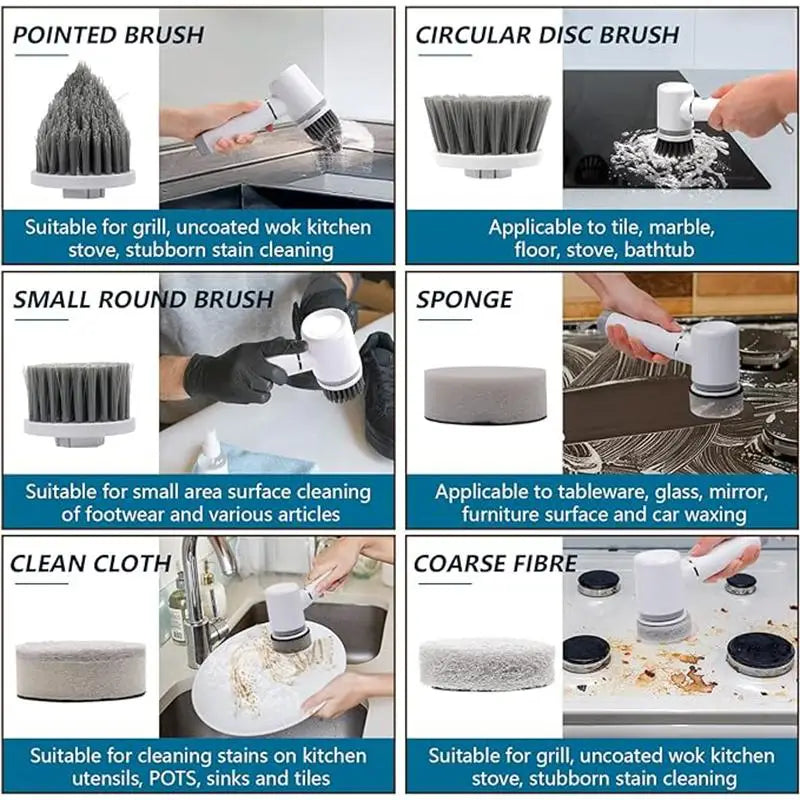 POINTED BRUSH

Suitable for grill, uncoated wok kitchen stove, stubborn stain cleaning

CIRCULAR DISC BRUSH

Applicable to tile, marble, floor, stove, bathtub

SMALL ROUND BRUSH

Suitable for small area surface cleaning of footwear and various articles

SPONGE

Applicable to tableware, glass, mirror, furniture surface and car waxing

CLEAN CLOTH

Suitable for cleaning stains on kitchen utensils, POTS, sinks and tiles

COARSE FIBRE

Suitable for grill, uncoated wok kitchen stove, stubborn stain cleaning